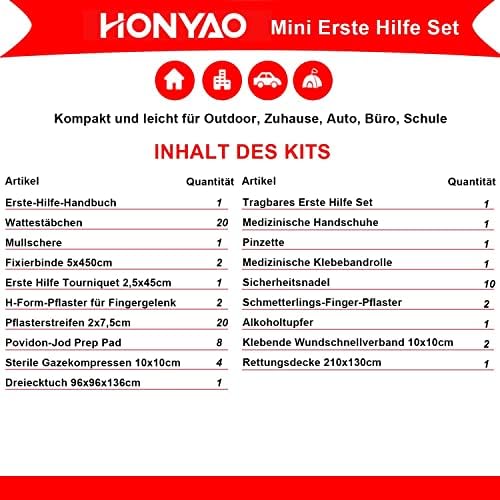 HONYAO Mini Erste Hilfe Set

Kompakt und leicht für Outdoor, Zuhause, Auto, Büro, Schule

INHALT DES KITS

| Artikel | Quantität |
|---|---|
| Erste-Hilfe-Handbuch | 1 |
| Wattestäbchen | 20 |
| Mullschere | 1 |
| Fixierbinde 5x450cm | 2 |
| Erste Hilfe Tourniquet 2,5x45cm | 1 |
| H-Form-Pflaster für Fingergelenk | 2 |
| Pflasterstreifen 2x7,5cm | 20 |
| Povidon-Jod Prep Pad | 8 |
| Sterile Gazekompressen 10x10cm | 4 |
| Dreiecktuch 96x96x136cm | 1 |

| Artikel | Quantität |
|---|---|
| Tragbares Erste Hilfe Set | 1 |
| Medizinische Handschuhe | 1 |
| Pinzette | 1 |
| Medizinische Klebebandrolle | 1 |
| Sicherheitsnadel | 10 |
| Schmetterlings-Finger-Pflaster | 2 |
| Alkoholtupfer | 1 |
| Klebende Wundschnellverband 10x10cm | 2 |
| Rettungsdecke 210x130cm | 1 |