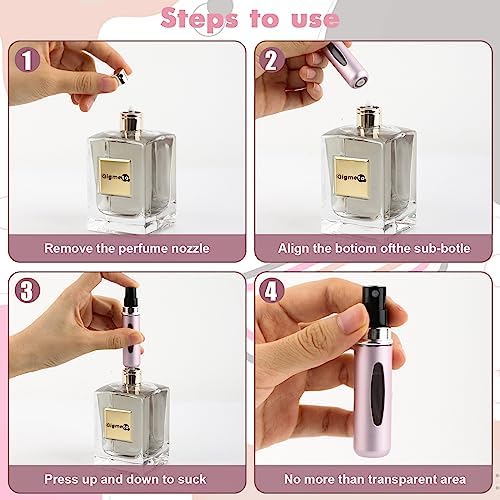 Steps to use

1

Gigmeta

Remove the perfume nozzle

2

Gigmeta

Align the botiom ofthe sub-botle

3

Gigmeta

Press up and down to suck

4

No more than transparent area