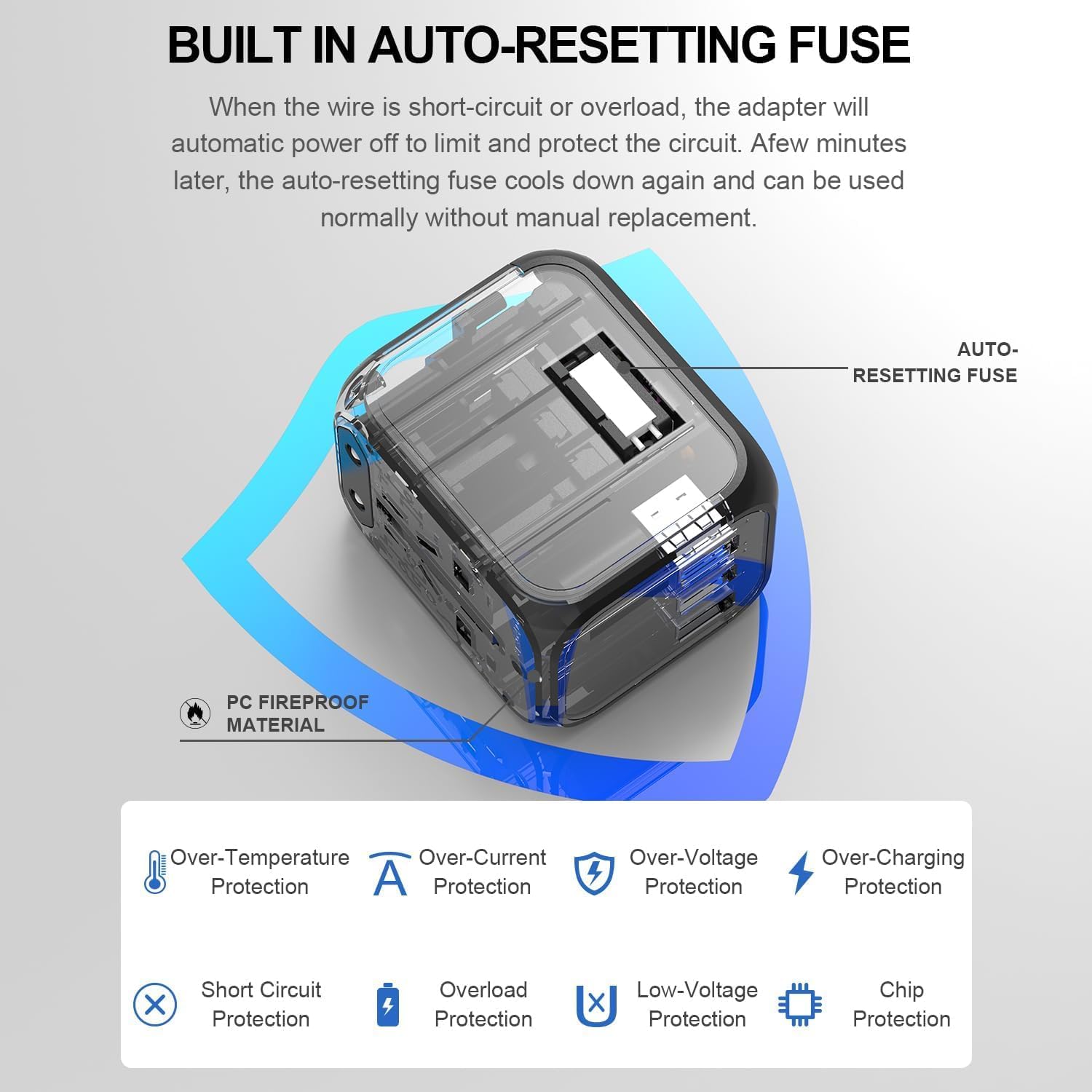 BUILT IN AUTO-RESETTING FUSE

When the wire is short-circuit or overload, the adapter will automatic power off to limit and protect the circuit. Afew minutes later, the auto-resetting fuse cools down again and can be used normally without manual replacement.

AUTO-RESETTING FUSE

PC FIREPROOF MATERIAL

Over-Temperature Protection

Over-Current Protection

Over-Voltage Protection

Over-Charging Protection

Short Circuit Protection

Overload Protection

Low-Voltage Protection

Chip Protection