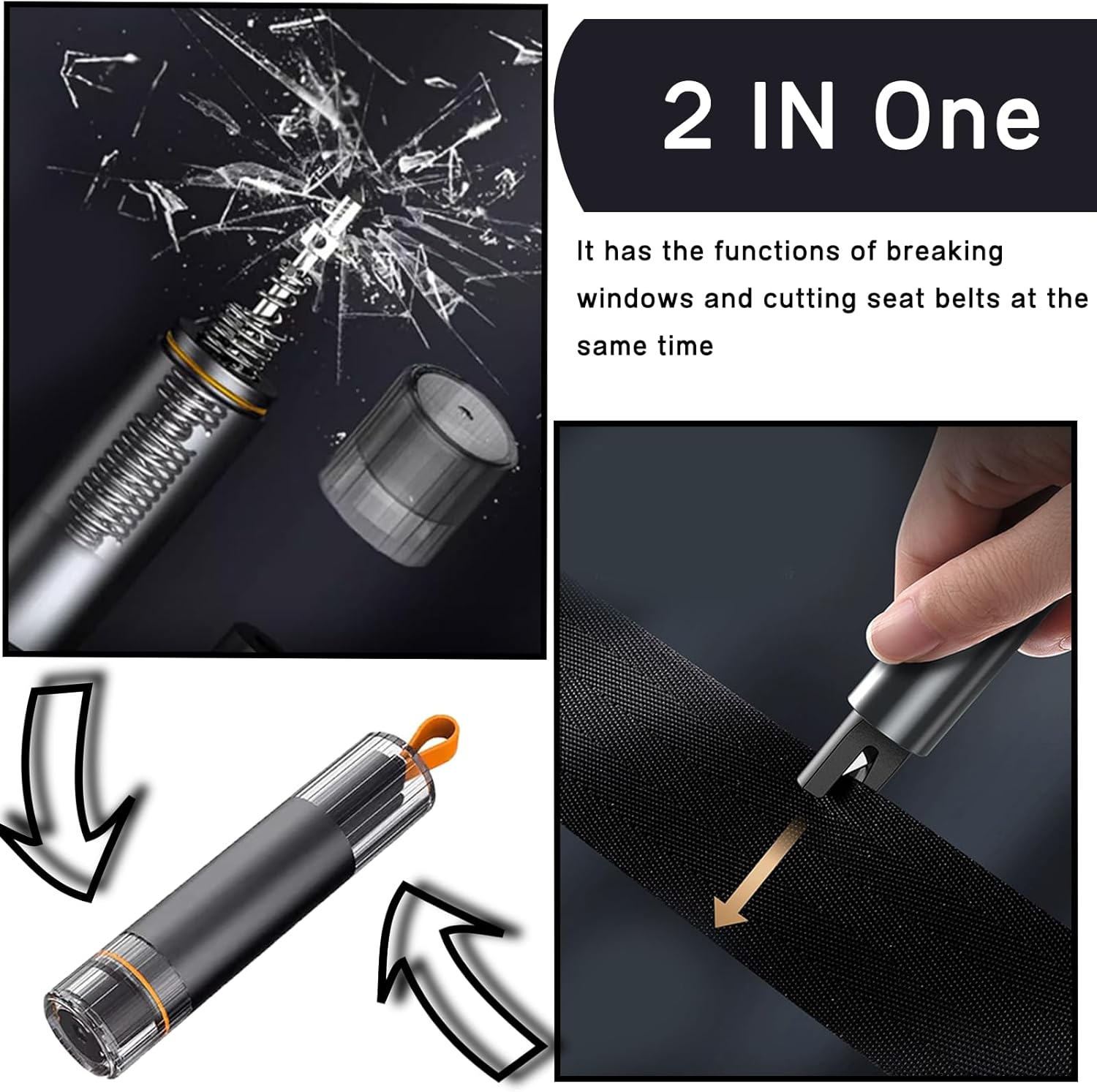 2 IN One

It has the functions of breaking windows and cutting seat belts at the same time