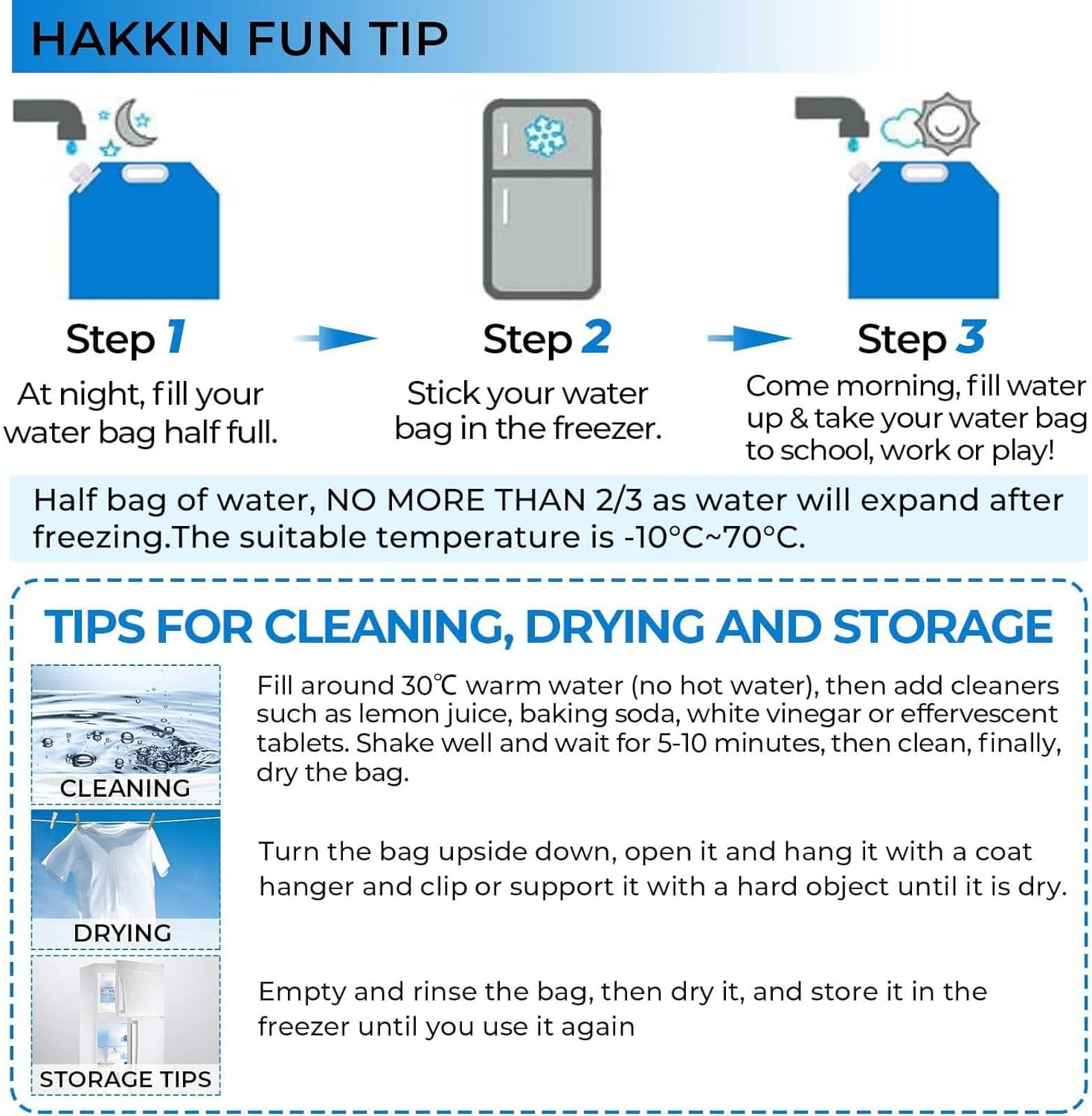 HAKKIN FUN TIP

Step 1
At night, fill your water bag half full.

Step 2
Stick your water bag in the freezer.

Step 3
Come morning, fill water up & take your water bag to school, work or play!

Half bag of water, NO MORE THAN 2/3 as water will expand after freezing.The suitable temperature is -10°C~70°C.

TIPS FOR CLEANING, DRYING AND STORAGE

CLEANING

Fill around 30℃ warm water (no hot water), then add cleaners such as lemon juice, baking soda, white vinegar or effervescent tablets. Shake well and wait for 5-10 minutes, then clean, finally, dry the bag.

DRYING

Turn the bag upside down, open it and hang it with a coat hanger and clip or support it with a hard object until it is dry.

STORAGE TIPS

Empty and rinse the bag, then dry it, and store it in the freezer until you use it again